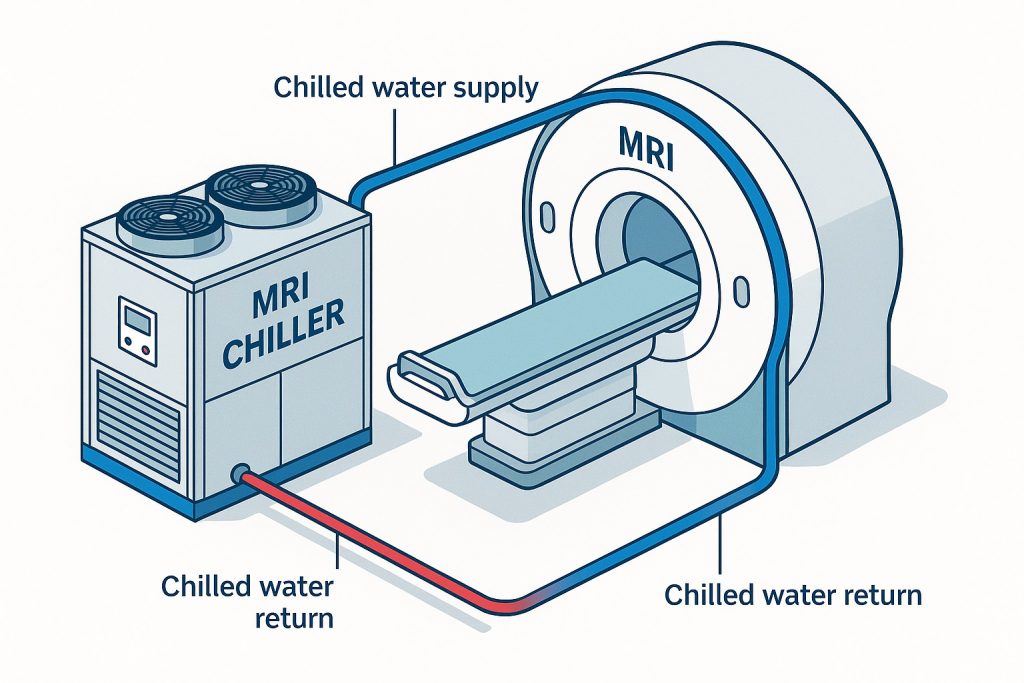 Chilled water supply

MRI

MRI CHILLER

Chilled water return

Chilled water return